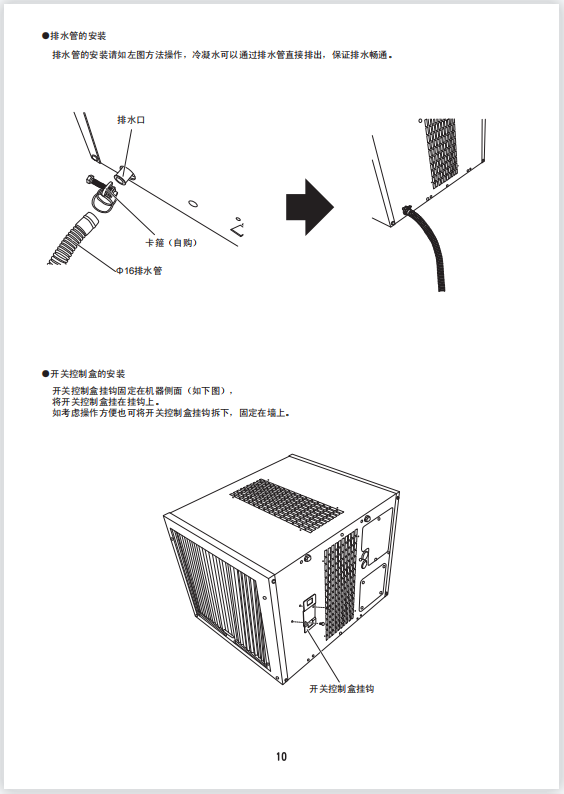 ●排水管的安装

排水管的安装请如左图方法操作，冷凝水可以通过排水管直接排出，保证排水畅通。

排水口

卡箍（自购）

Φ16排水管

●开关控制盒的安装

开关控制盒挂钩固定在机器侧面（如下图），
将开关控制盒挂在挂钩上。
如考虑操作方便也可将开关控制盒挂钩拆下，固定在墙上。

开关控制盒挂钩

10